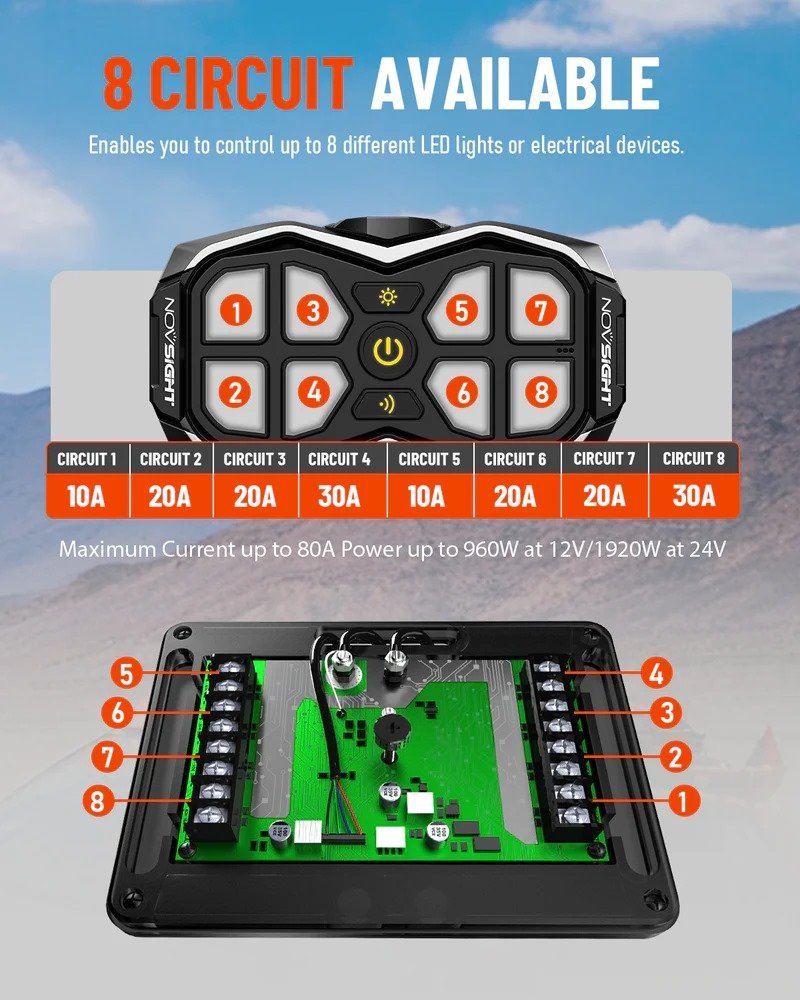 8 CIRCUIT AVAILABLE

Enables you to control up to 8 different LED lights or electrical devices.

NOVSIGHT

1 3 5 7
2 4 6 8

NOVSIGHT

| CIRCUIT 1 | CIRCUIT 2 | CIRCUIT 3 | CIRCUIT 4 | CIRCUIT 5 | CIRCUIT 6 | CIRCUIT 7 | CIRCUIT 8 |
|---|---|---|---|---|---|---|---|
| 10A | 20A | 20A | 30A | 10A | 20A | 20A | 30A |

Maximum Current up to 80A Power up to 960W at 12V/1920W at 24V

5 4
6 3
7 2
8 1