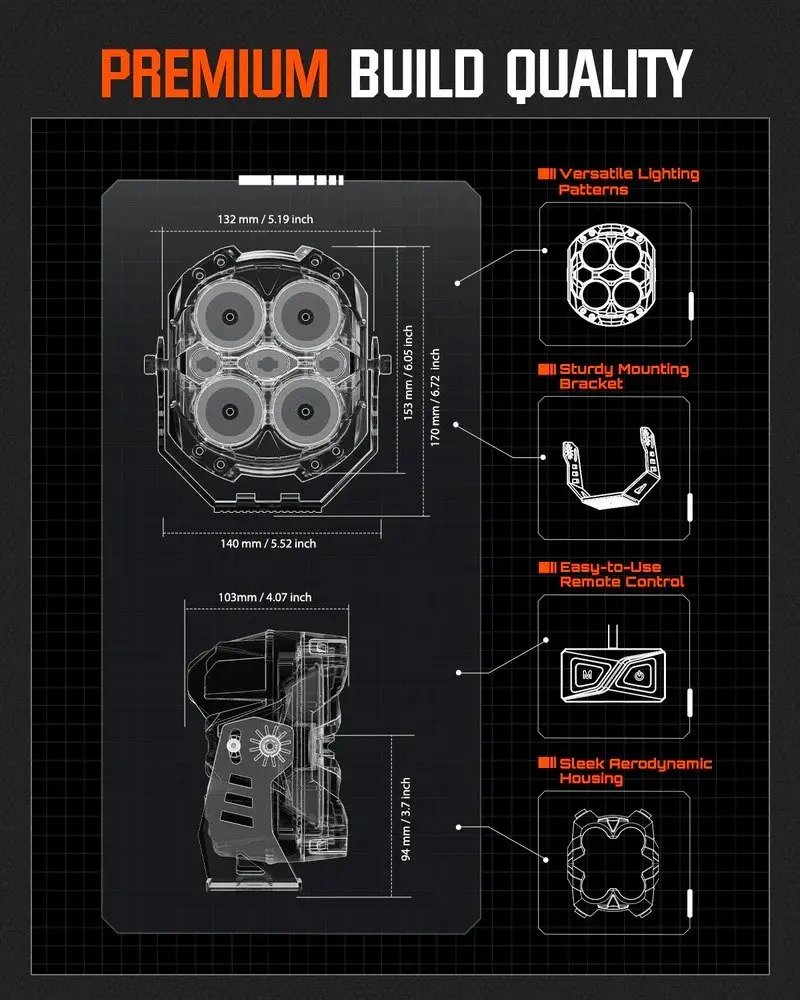 PREMIUM BUILD QUALITY

132 mm / 5.19 inch

153 mm / 6.05 inch

170 mm / 6.72 inch

140 mm / 5.52 inch

103mm / 4.07 inch

94 mm / 3.7 inch

Versatile Lighting Patterns

Sturdy Mounting Bracket

Easy-to-Use Remote Control

M

Sleek Aerodynamic Housing