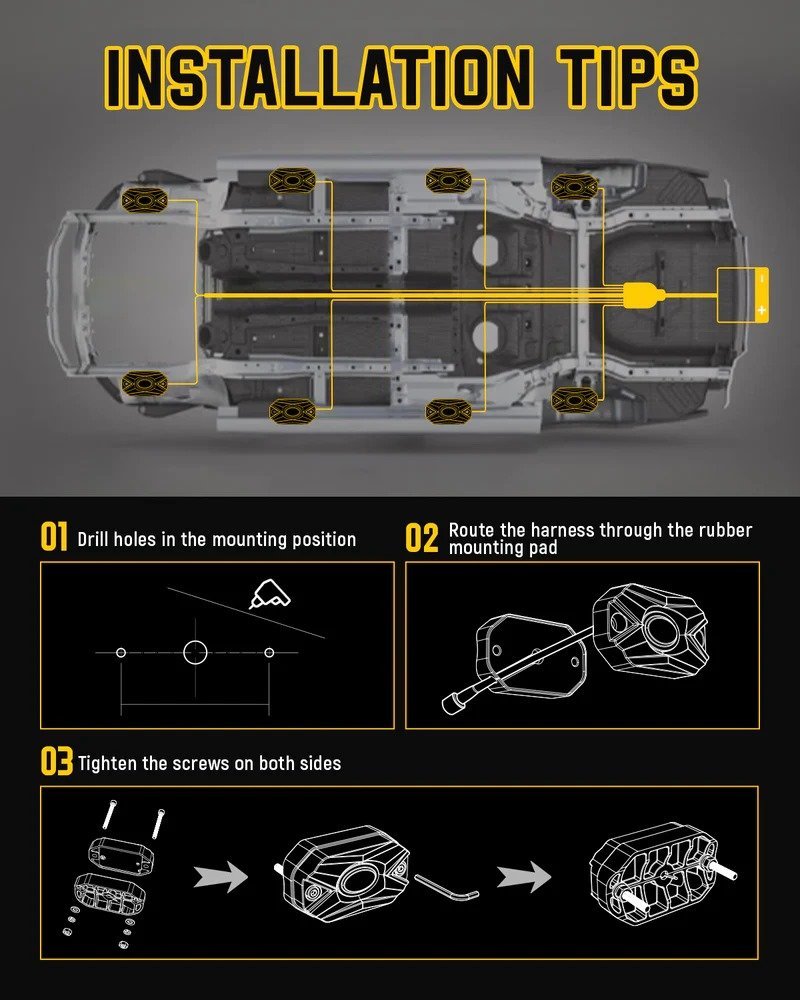 INSTALLATION TIPS

-
+

01 Drill holes in the mounting position

02 Route the harness through the rubber mounting pad

03 Tighten the screws on both sides